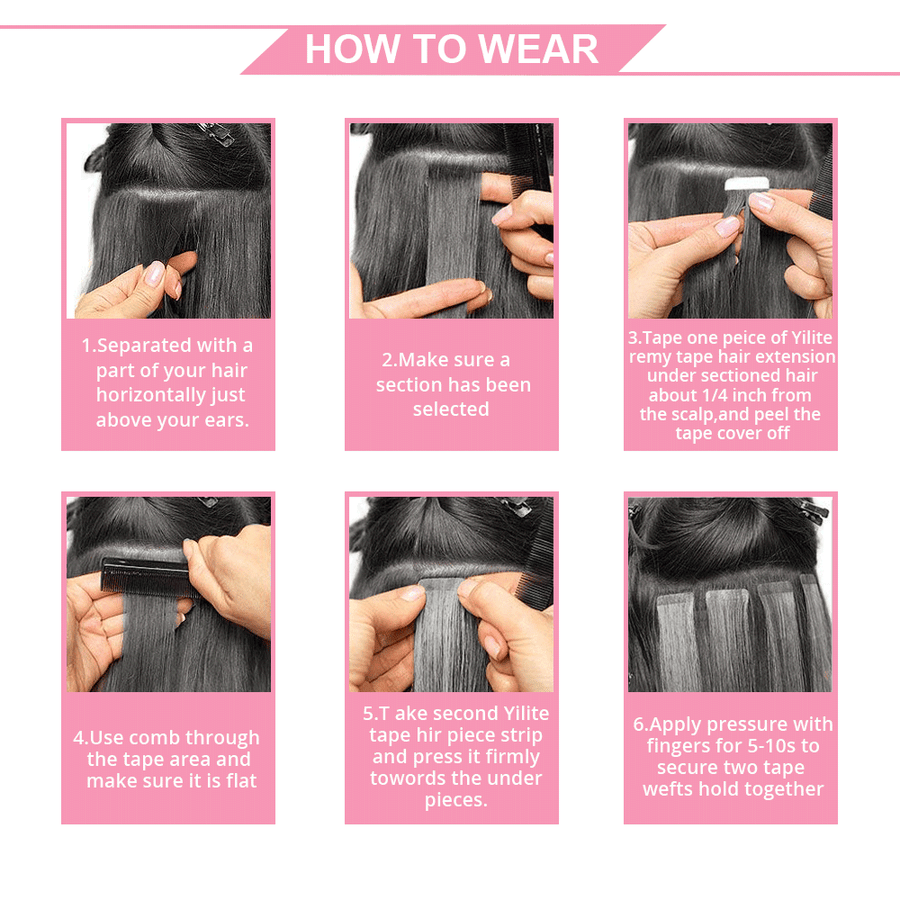 HOW TO WEAR

1.Separated with a part of your hair horizontally just above your ears.

2.Make sure a section has been selected

3.Tape one peice of Yilite remy tape hair extension under sectioned hair about 1/4 inch from the scalp,and peel the tape cover off

4.Use comb through the tape area and make sure it is flat

5.T ake second Yilite tape hir piece strip and press it firmly towords the under pieces.

6.Apply pressure with fingers for 5-10s to secure two tape wefts hold together